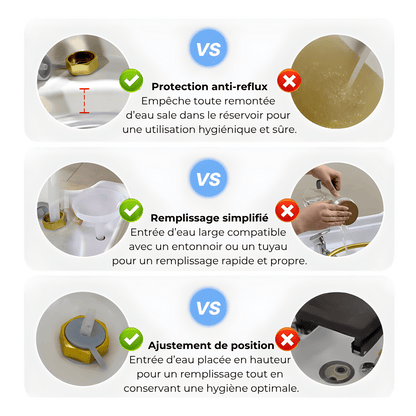 VS

Protection anti-reflux
Empêche toute remontée d'eau sale dans le réservoir pour une utilisation hygiénique et sûre.

VS

Remplissage simplifié
Entrée d'eau large compatible avec un entonnoir ou un tuyau pour un remplissage rapide et propre.

VS

Ajustement de position
Entrée d'eau placée en hauteur pour un remplissage tout en conservant une hygiène optimale.